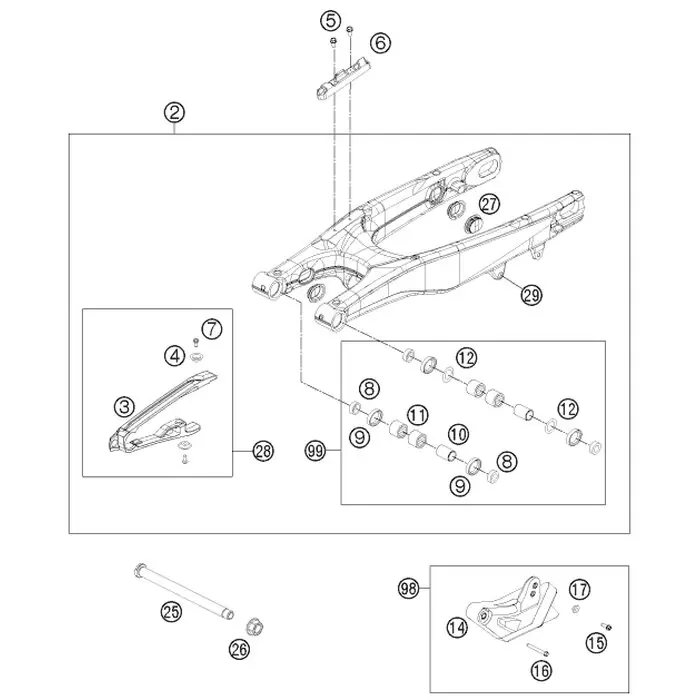 5
6
2
27
29
7
4
3
28
12
8
11
12
9
10
99
8
9
25
26
98
17
14
15
16